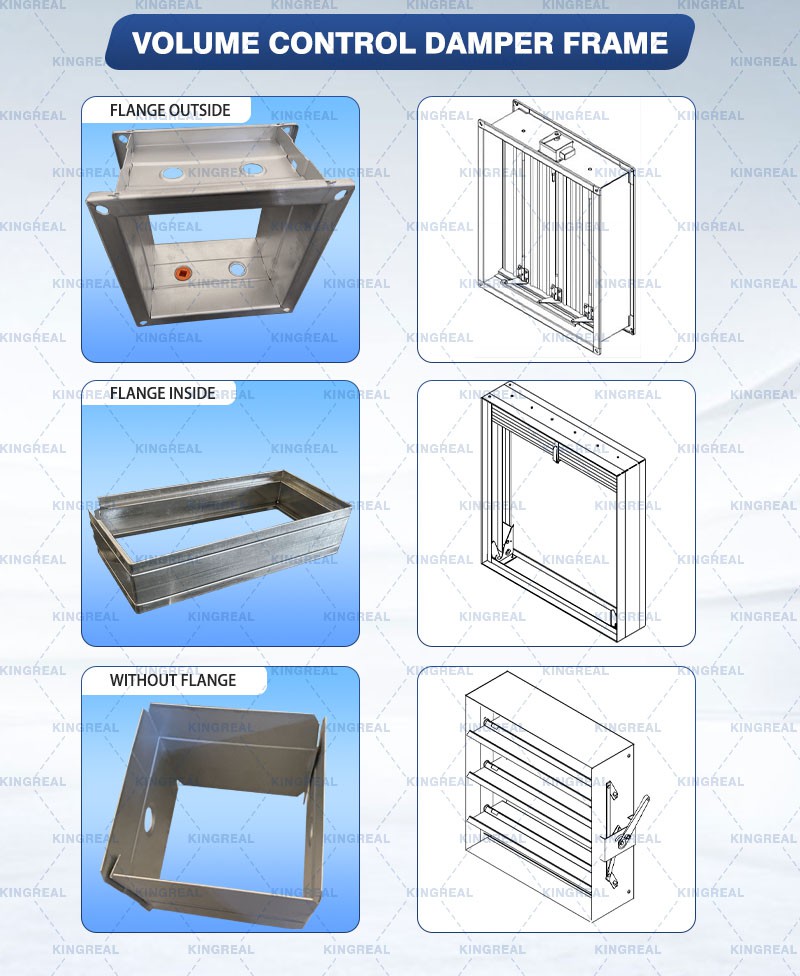 VOLUME CONTROL DAMPER FRAME

FLANGE OUTSIDE

FLANGE INSIDE

WITHOUT FLANGE

KINGREAL